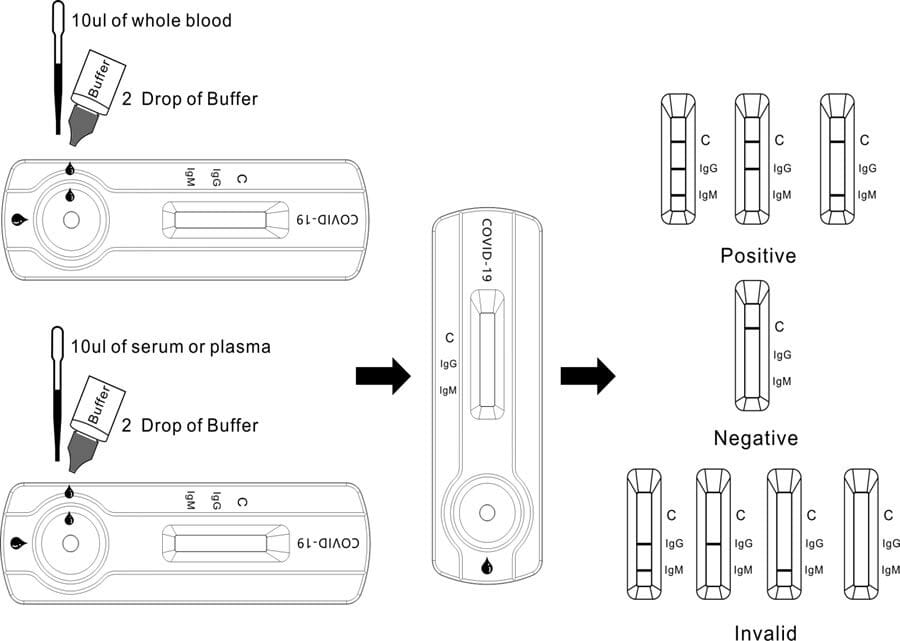 10ul of whole blood

Buffer

2 Drop of Buffer

IgM IgG C

COVID-19

10ul of serum or plasma

Buffer

2 Drop of Buffer

IgM IgG C

COVID-19

COVID-19

C
IgG
IgM

C
IgG
IgM

C
IgG
IgM

C
IgG
IgM

Positive

C
IgG
IgM

Negative

C
IgG
IgM

C
IgG
IgM

C
IgG
IgM

C
IgG
IgM

Invalid